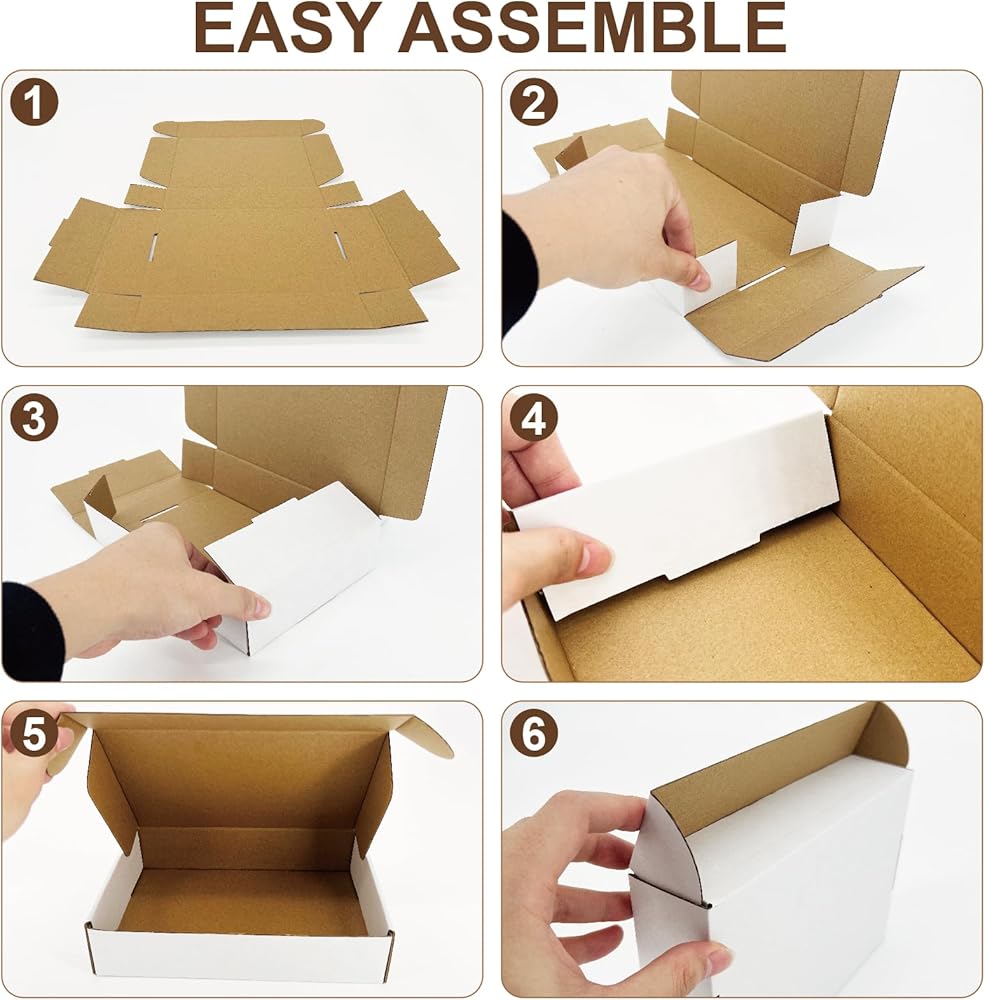 EASY ASSEMBLE

1

2

3

4

5

6