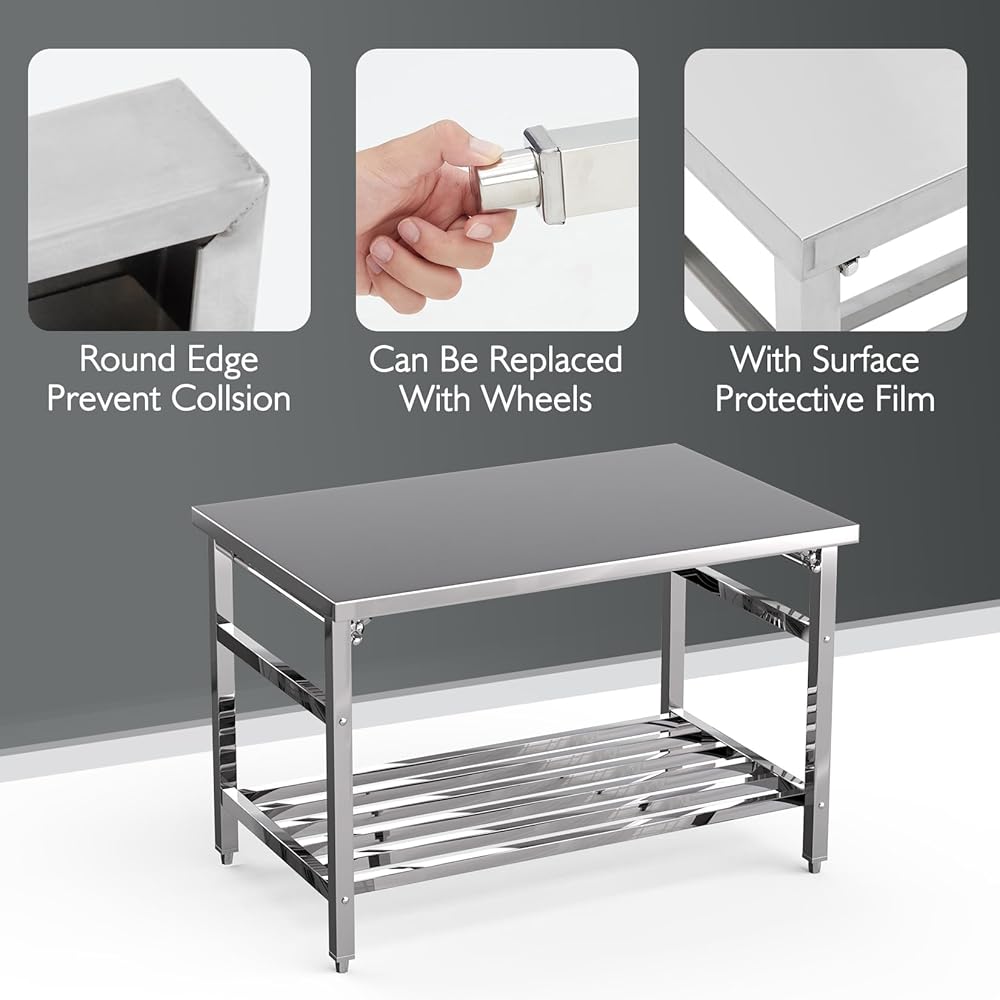 Round Edge
Prevent Collsion

Can Be Replaced
With Wheels

With Surface
Protective Film