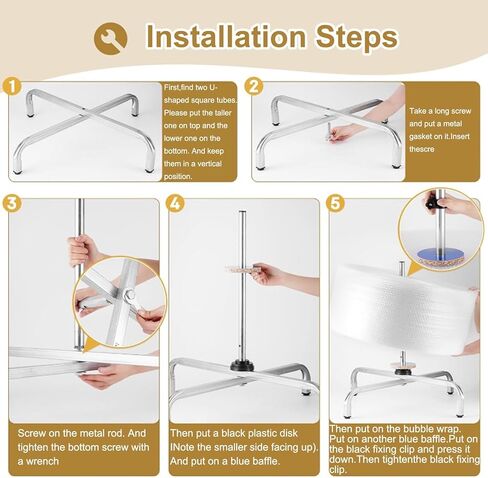 Installation Steps

1

First,find two U-shaped square tubes. Please put the taller one on top and the lower one on the bottom. And keep them in a vertical position.

2

Take a long screw and put a metal gasket on it.Insert thescre

3

Screw on the metal rod. And tighten the bottom screw with a wrench

4

Then put a black plastic disk INote the smaller side facing up). And put on a blue baffle.

5

Then put on the bubble wrap. Put on another blue baffle.Put on the black fixing clip and press it down.Then tightenthe black fixing clip.