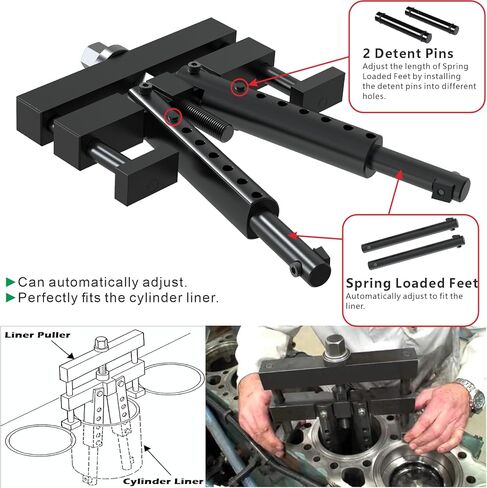 2 Detent Pins
Adjust the length of Spring Loaded Feet by installing the detent pins into different holes.

Spring Loaded Feet
Automatically adjust to fit the liner.

▶Can automatically adjust.
▶Perfectly fits the cylinder liner.

Liner Puller

Cylinder Liner