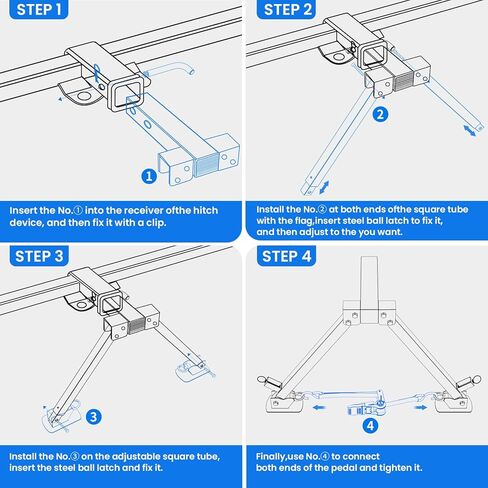 STEP 1

1

Insert the No.① into the receiver ofthe hitch device, and then fix it with a clip.

STEP 2

2

Install the No.② at both ends ofthe square tube with the flag,insert steel ball latch to fix it, and then adjust to the you want.

STEP 3

3

Install the No.③ on the adjustable square tube, insert the steel ball latch and fix it.

STEP 4

4

Finally,use No.④ to connect both ends of the pedal and tighten it.