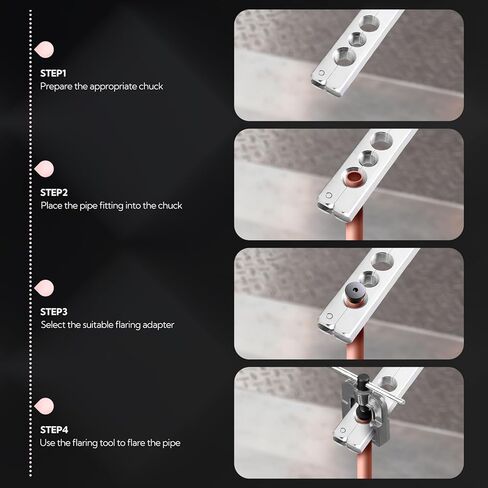 STEP1
Prepare the appropriate chuck

STEP2
Place the pipe fitting into the chuck

STEP3
Select the suitable flaring adapter

STEP4
Use the flaring tool to flare the pipe