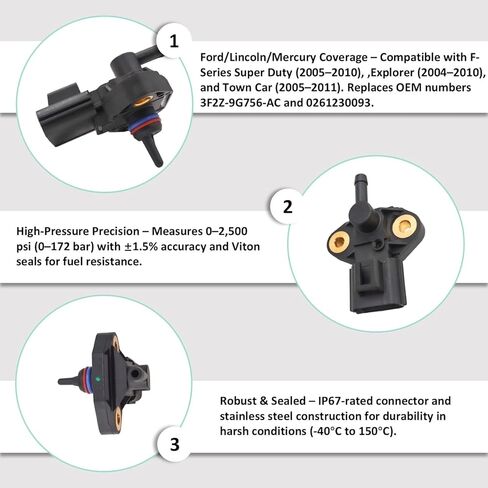 1

Ford/Lincoln/Mercury Coverage – Compatible with F-Series Super Duty (2005–2010), ,Explorer (2004–2010), and Town Car (2005–2011). Replaces OEM numbers 3F2Z-9G756-AC and 0261230093.

2

High-Pressure Precision – Measures 0–2,500 psi (0–172 bar) with ±1.5% accuracy and Viton seals for fuel resistance.

Robust & Sealed – IP67-rated connector and stainless steel construction for durability in harsh conditions (-40°C to 150°C).

3