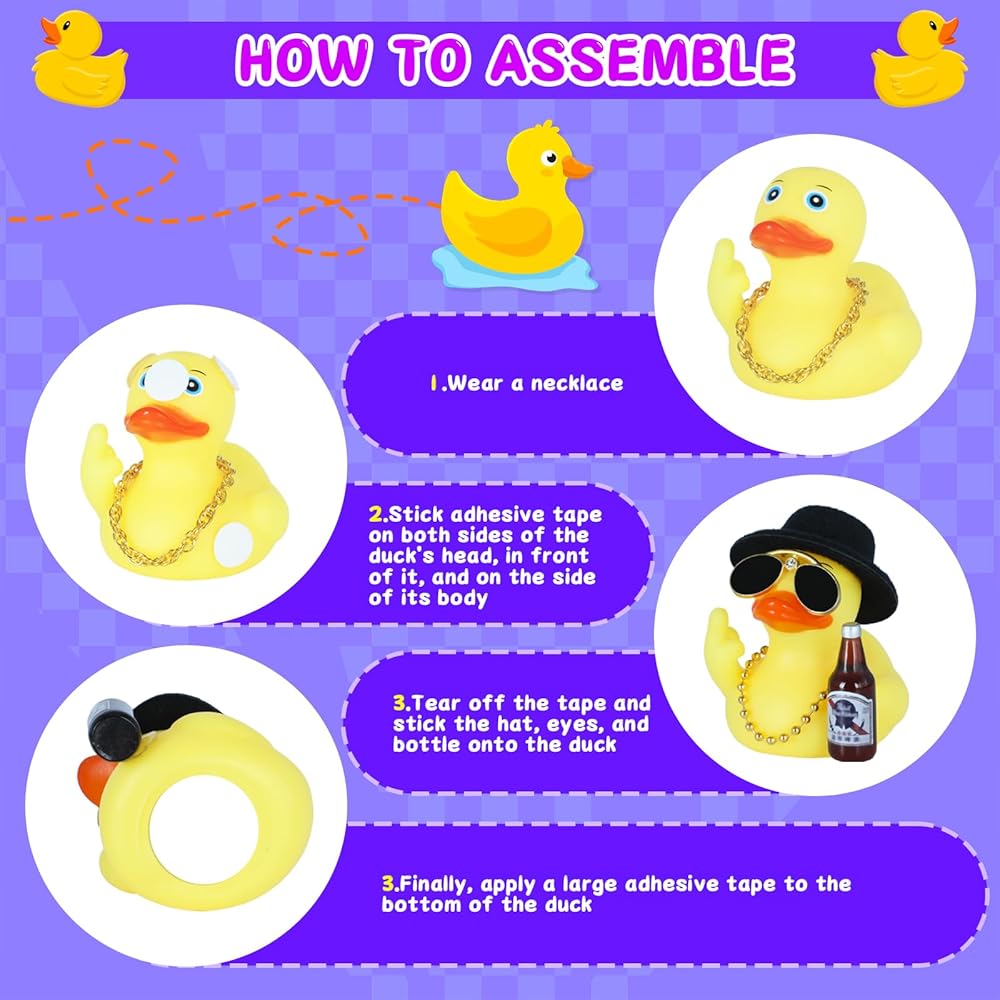 HOW TO ASSEMBLE

1.Wear a necklace

2.Stick adhesive tape on both sides of the duck's head, in front of it, and on the side of its body

3.Tear off the tape and stick the hat, eyes, and bottle onto the duck

3.Finally, apply a large adhesive tape to the bottom of the duck