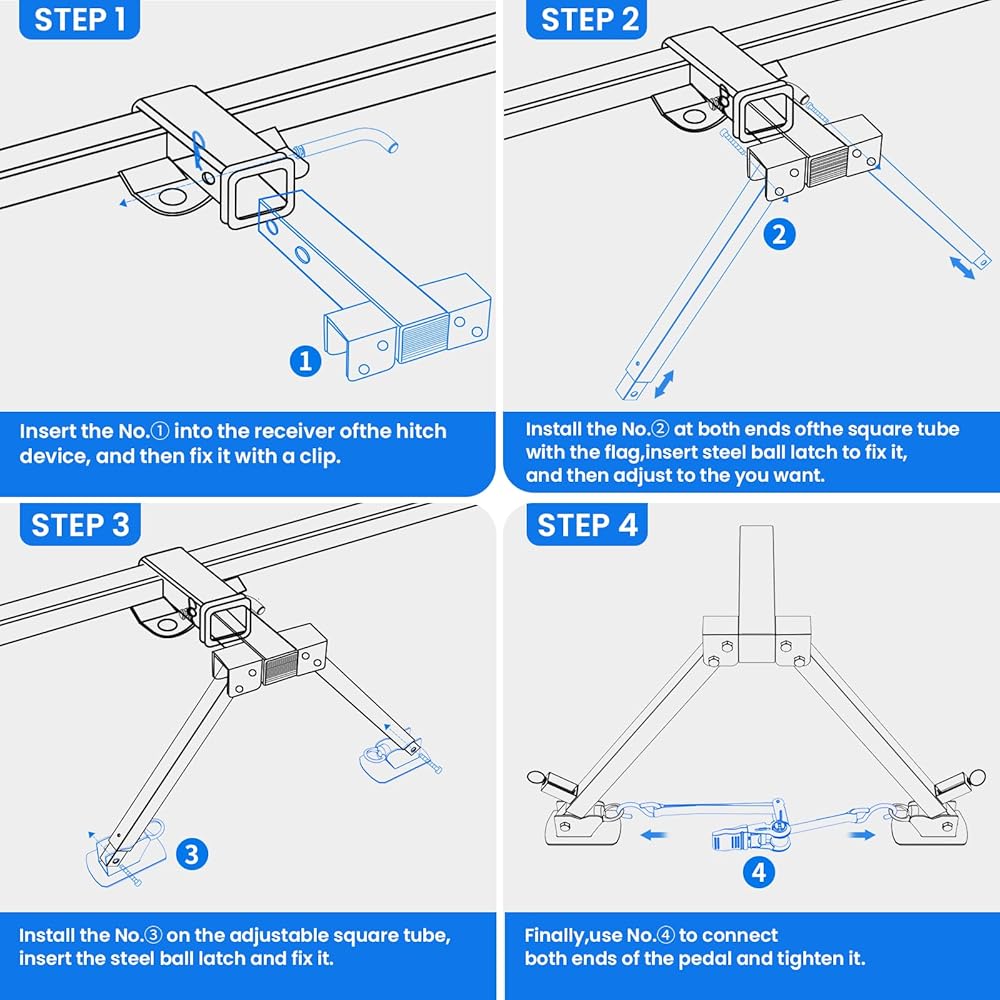 STEP 1

1

Insert the No.① into the receiver ofthe hitch device, and then fix it with a clip.

STEP 2

2

Install the No.② at both ends ofthe square tube with the flag,insert steel ball latch to fix it, and then adjust to the you want.

STEP 3

3

Install the No.③ on the adjustable square tube, insert the steel ball latch and fix it.

STEP 4

4

Finally,use No.④ to connect both ends of the pedal and tighten it.