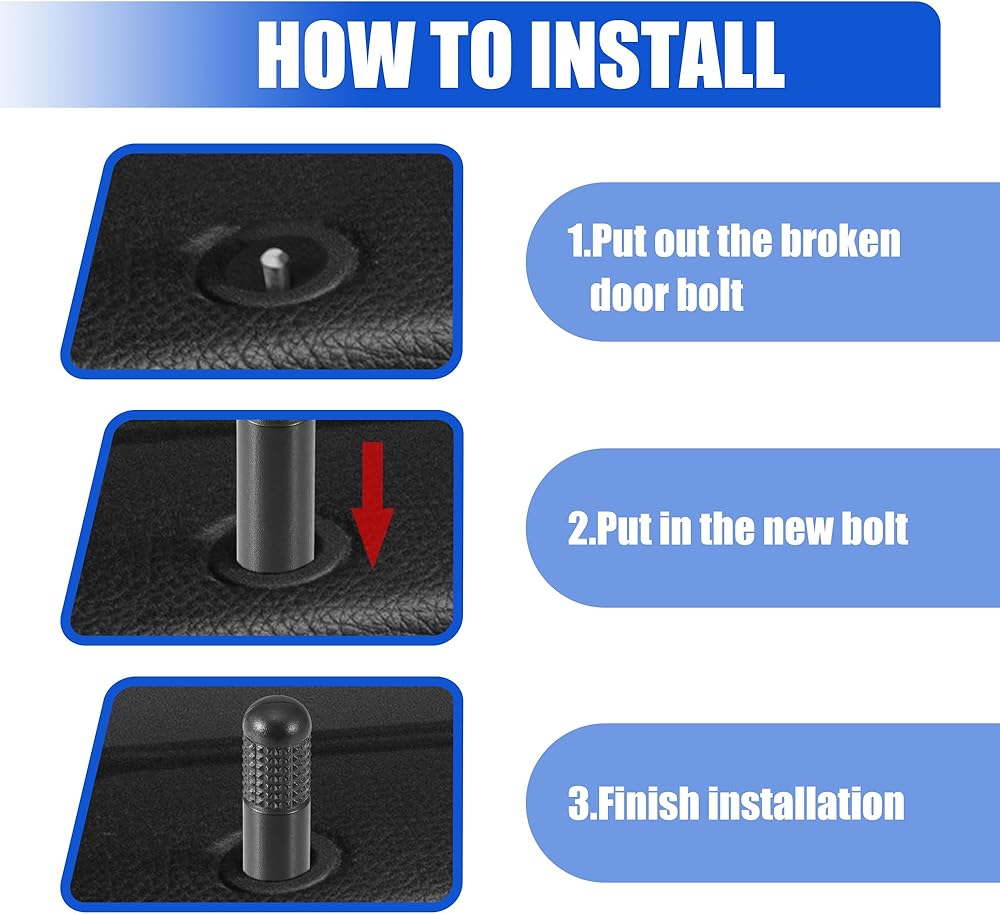 HOW TO INSTALL

1.Put out the broken door bolt

2.Put in the new bolt

3.Finish installation