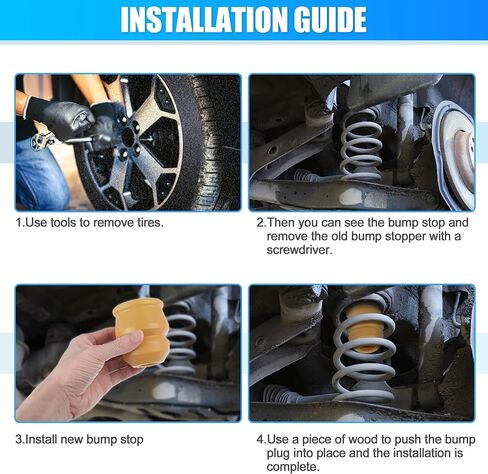 INSTALLATION GUIDE

1.Use tools to remove tires.

2.Then you can see the bump stop and remove the old bump stopper with a screwdriver.

3.Install new bump stop

4.Use a piece of wood to push the bump plug into place and the installation is complete.