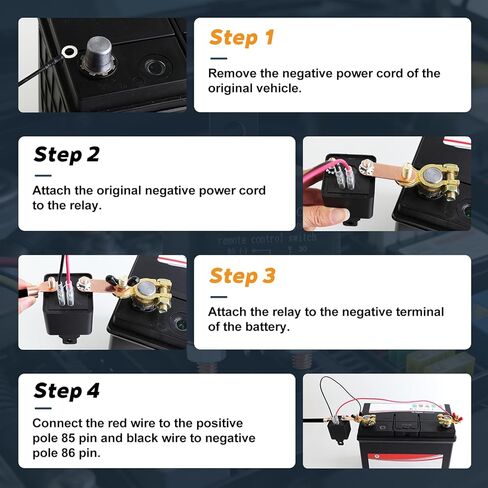 Step 1

Remove the negative power cord of the original vehicle.

Step 2

Attach the original negative power cord to the relay.

remote control switch

Step 3

Attach the relay to the negative terminal of the battery.

Step 4

Connect the red wire to the positive pole 85 pin and black wire to negative pole 86 pin.