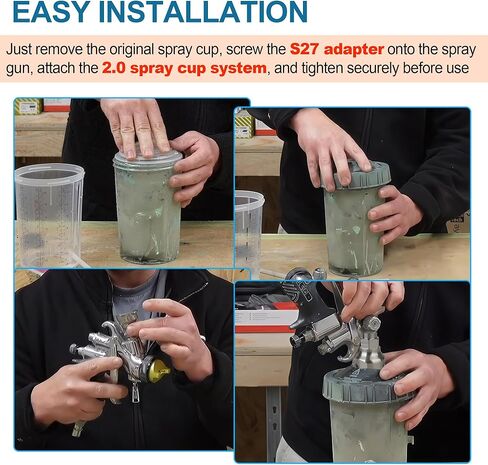 EASY INSTALLATION

Just remove the original spray cup, screw the S27 adapter onto the spray gun, attach the 2.0 spray cup system, and tighten securely before use