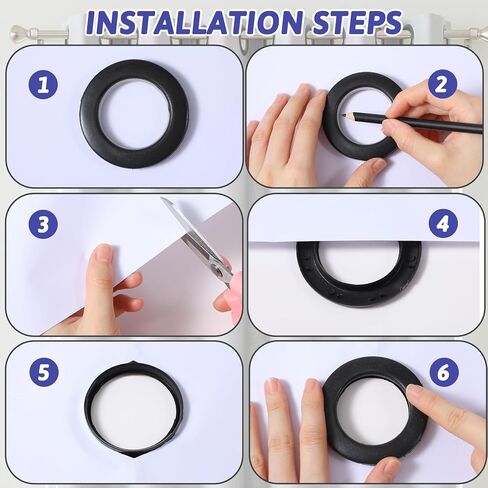 INSTALLATION STEPS

1

2

3

4

5

6