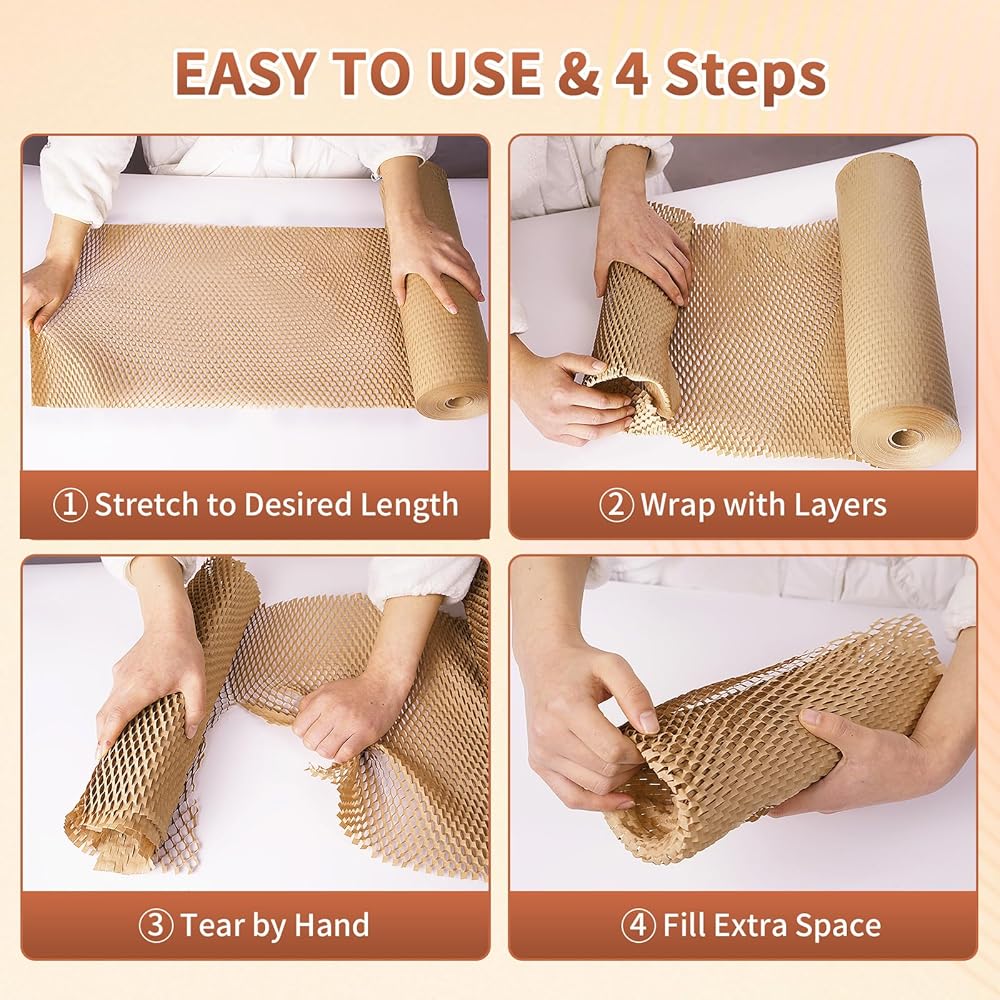 EASY TO USE & 4 Steps

① Stretch to Desired Length

② Wrap with Layers

③ Tear by Hand

④ Fill Extra Space