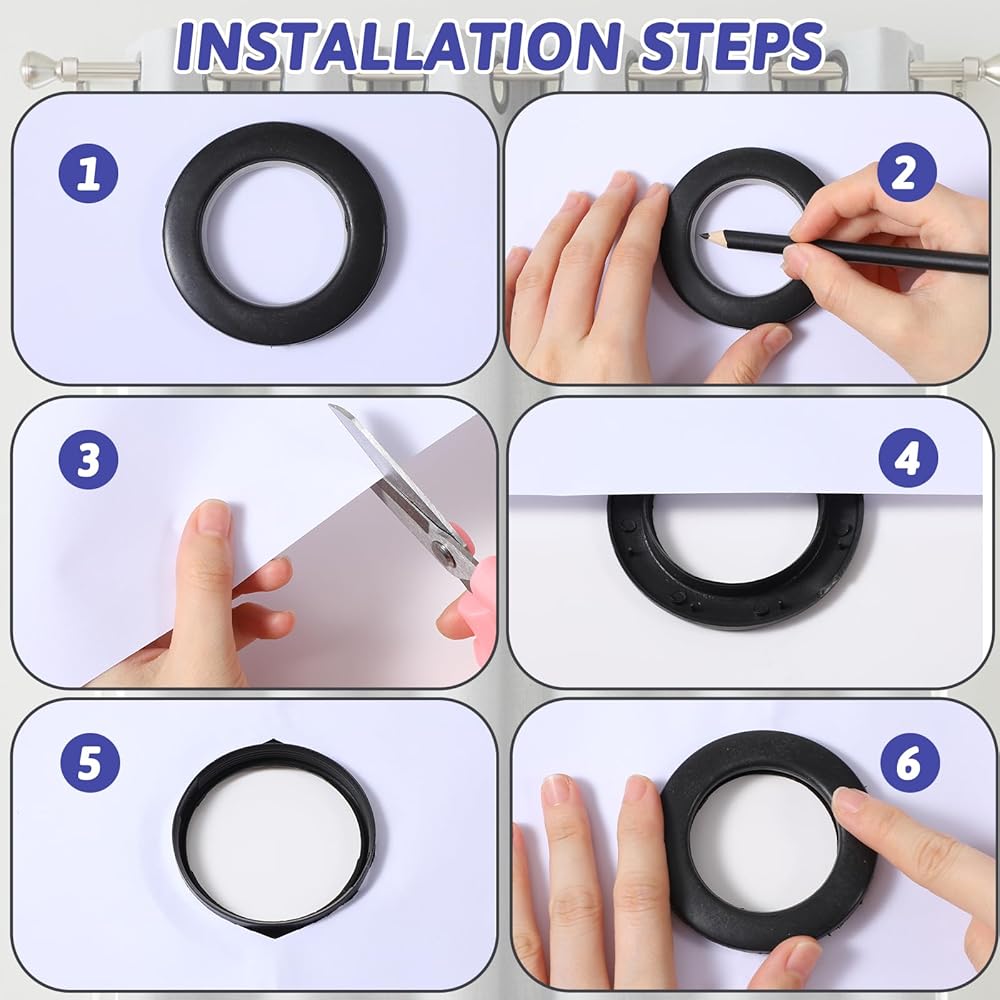 INSTALLATION STEPS

1

2

3

4

5

6