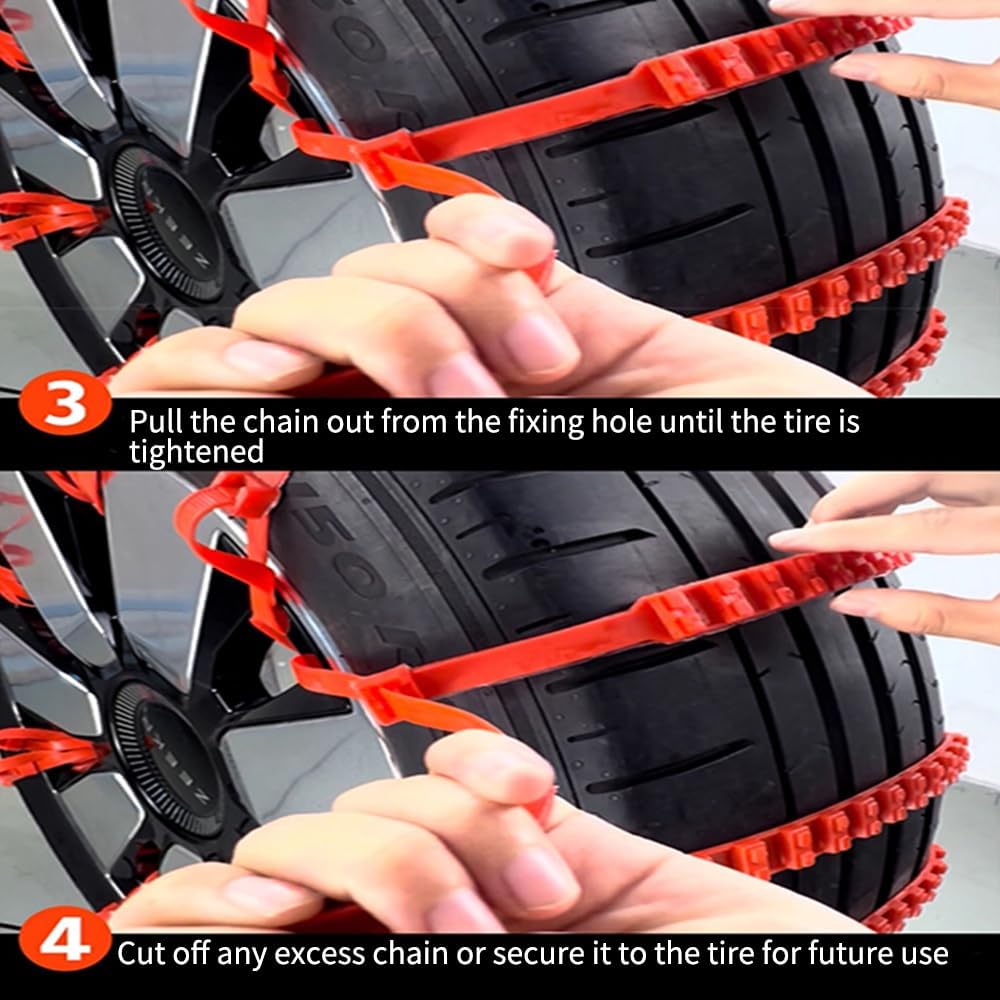 3
Pull the chain out from the fixing hole until the tire is tightened

4
Cut off any excess chain or secure it to the tire for future use