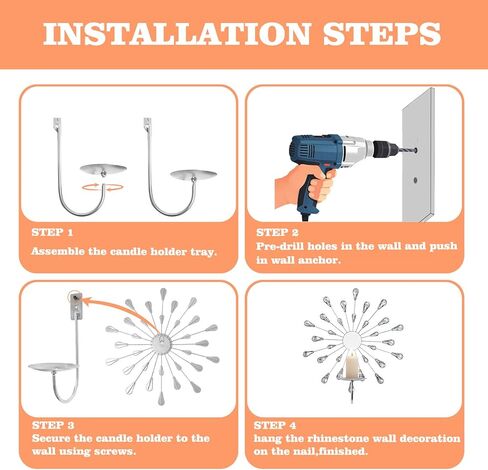 INSTALLATION STEPS

STEP 1
Assemble the candle holder tray.

STEP 2
Pre-drill holes in the wall and push in wall anchor.

STEP 3
Secure the candle holder to the wall using screws.

STEP 4
hang the rhinestone wall decoration on the nail,finished.