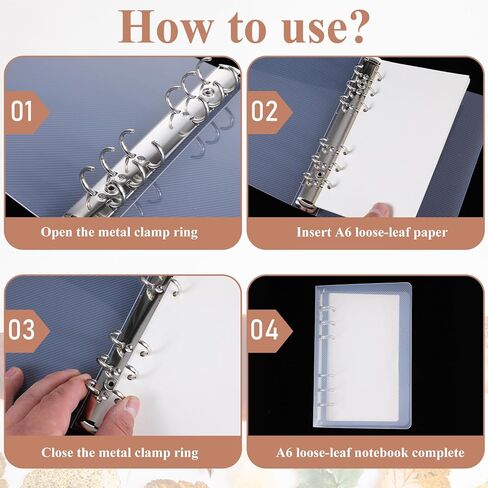 How to use?

01

Open the metal clamp ring

02

Insert A6 loose-leaf paper

03

Close the metal clamp ring

04

A6 loose-leaf notebook complete