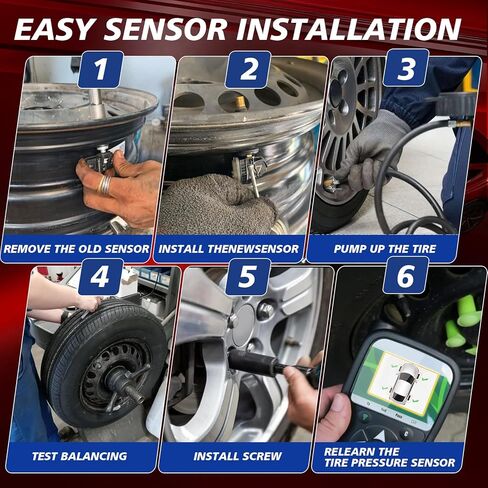 EASY SENSOR INSTALLATION

1
REMOVE THE OLD SENSOR

2
INSTALL THENEWSENSOR

3
PUMP UP THE TIRE

4
TEST BALANCING

5
INSTALL SCREW

6
RELEARN THE TIRE PRESSURE SENSOR