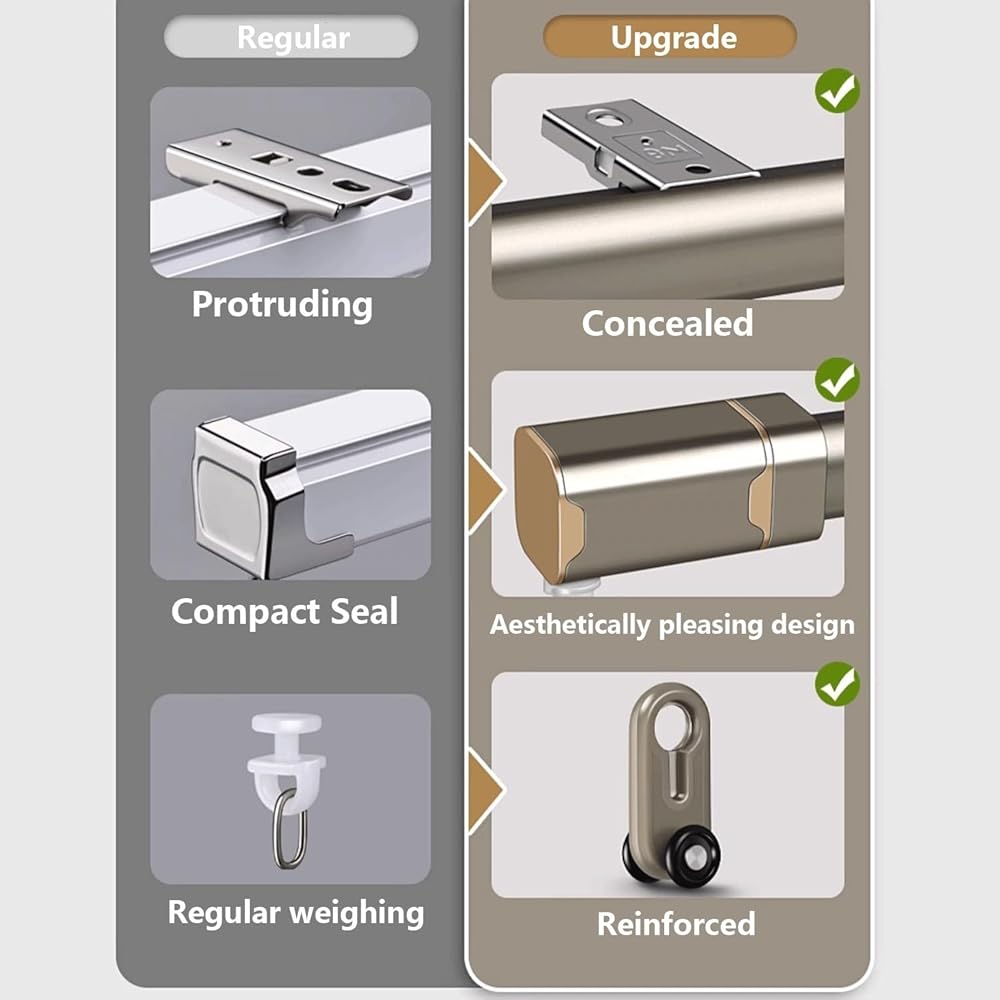 Regular

Protruding

Compact Seal

Regular weighing

Upgrade

Concealed

Aesthetically pleasing design

Reinforced