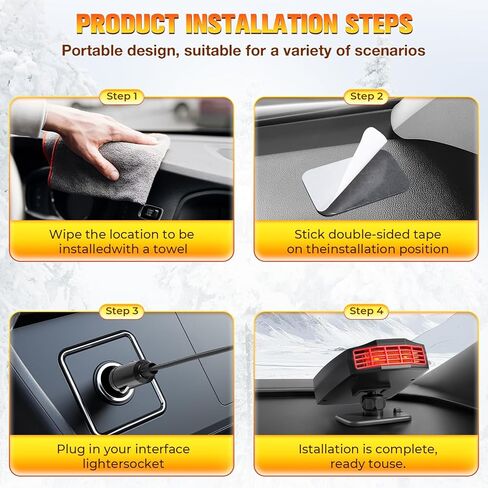 PRODUCT INSTALLATION STEPS

Portable design, suitable for a variety of scenarios

Step 1

Wipe the location to be installedwith a towel

Step 2

Stick double-sided tape on theinstallation position

Step 3

Plug in your interface lightersocket

Step 4

Istallation is complete, ready touse.