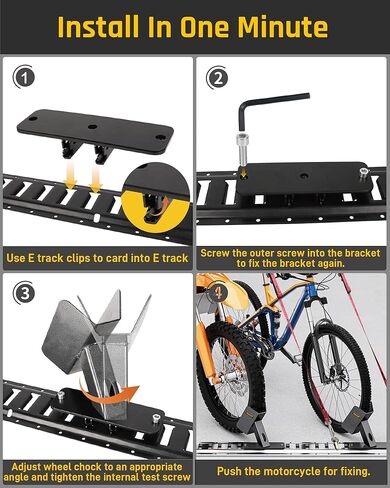 Install In One Minute

1

Use E track clips to card into E track

2

Screw the outer screw into the bracket to fix the bracket again.

3

Adjust wheel chock to an appropriate angle and tighten the internal test screw

4

Push the motorcycle for fixing.