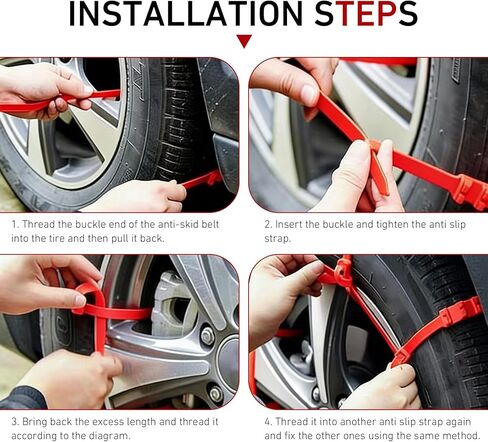 INSTALLATION STEPS

1. Thread the buckle end of the anti-skid belt into the tire and then pull it back.

2. Insert the buckle and tighten the anti slip strap.

3. Bring back the excess length and thread it according to the diagram.

4. Thread it into another anti slip strap again and fix the other ones using the same method.