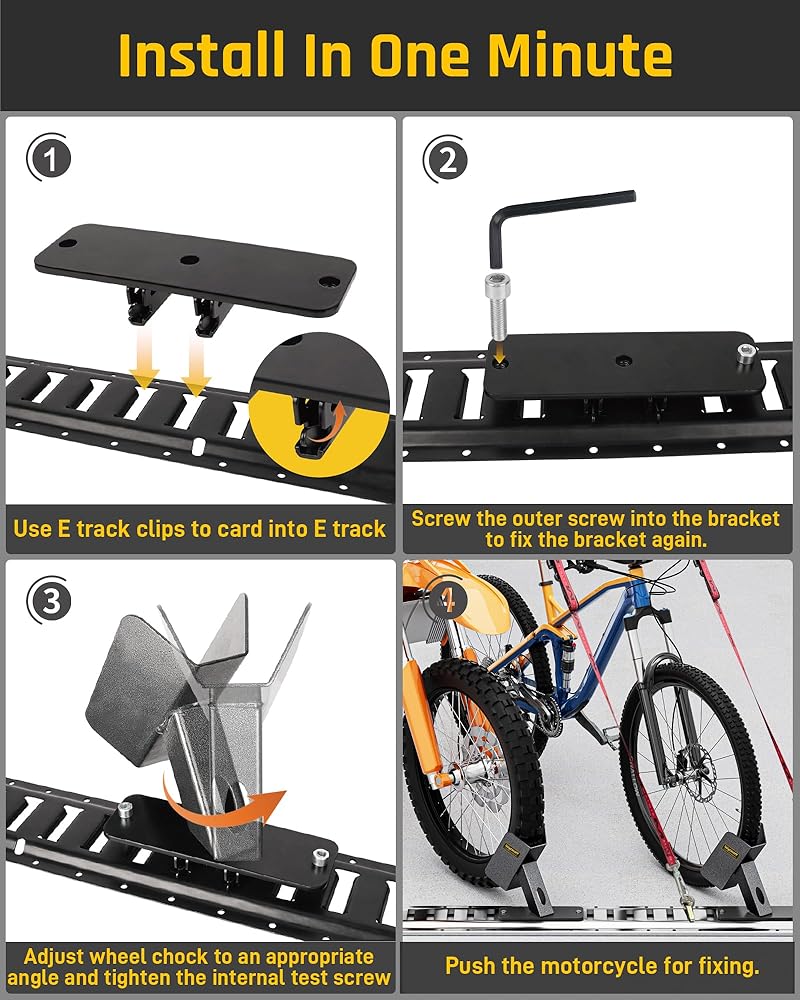 Install In One Minute

1

Use E track clips to card into E track

2

Screw the outer screw into the bracket to fix the bracket again.

3

Adjust wheel chock to an appropriate angle and tighten the internal test screw

4

Push the motorcycle for fixing.