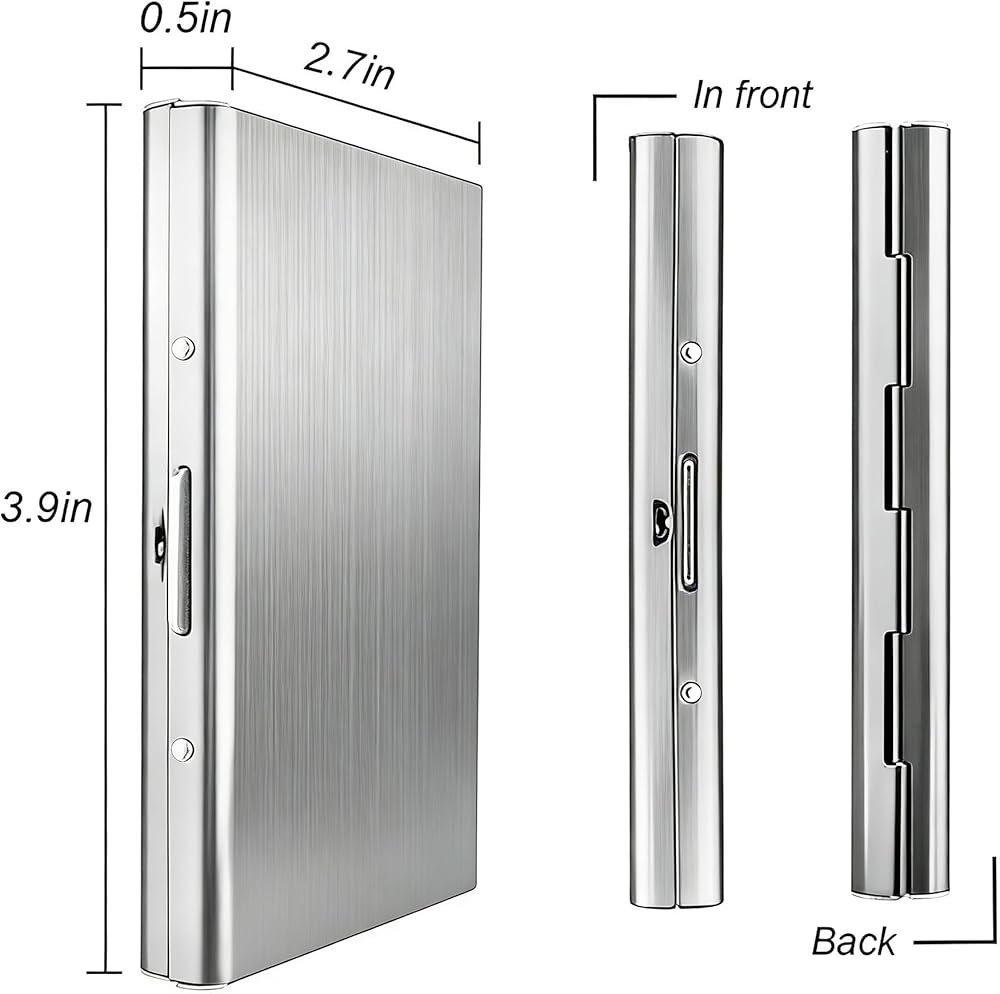 0.5in
2.7in
3.9in
In front
Back