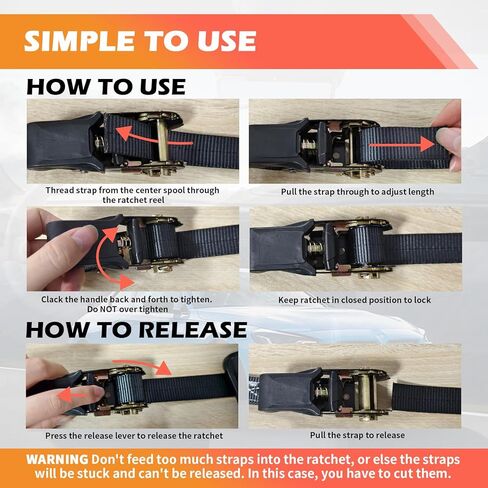 SIMPLE TO USE

HOW TO USE

Thread strap from the center spool through the ratchet reel

Pull the strap through to adjust length

Clack the handle back and forth to tighten. Do NOT over tighten

Keep ratchet in closed position to lock

HOW TO RELEASE

Press the release lever to release the ratchet

Pull the strap to release

WARNING Don't feed too much straps into the ratchet, or else the straps will be stuck and can't be released. In this case, you have to cut them.