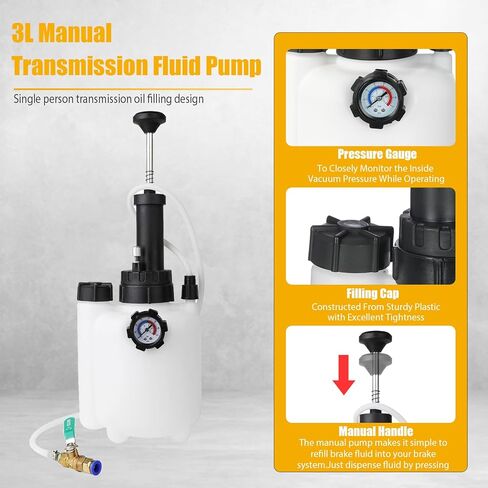 3L Manual Transmission Fluid Pump

Single person transmission oil filling design

Pressure Gauge
To Closely Monitor the Inside Vacuum Pressure While Operating

Filling Cap
Constructed From Sturdy Plastic with Excellent Tightness

Manual Handle
The manual pump makes it simple to refill brake fluid into your brake system.Just dispense fluid by pressing