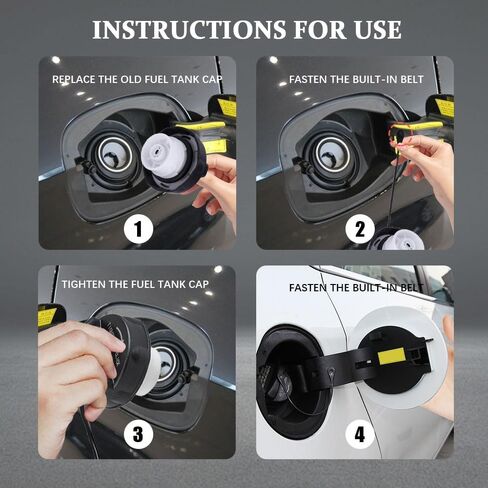 INSTRUCTIONS FOR USE

REPLACE THE OLD FUEL TANK CAP

1

FASTEN THE BUILT-IN BELT

2

TIGHTEN THE FUEL TANK CAP

3

FASTEN THE BUILT-IN BELT

4