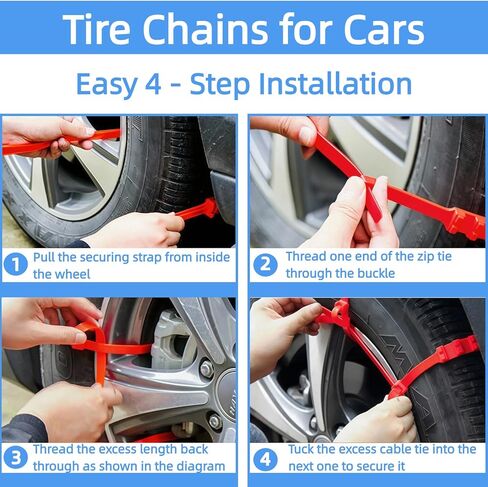 Tire Chains for Cars

Easy 4 - Step Installation

1 Pull the securing strap from inside the wheel

2 Thread one end of the zip tie through the buckle

3 Thread the excess length back through as shown in the diagram

4 Tuck the excess cable tie into the next one to secure it