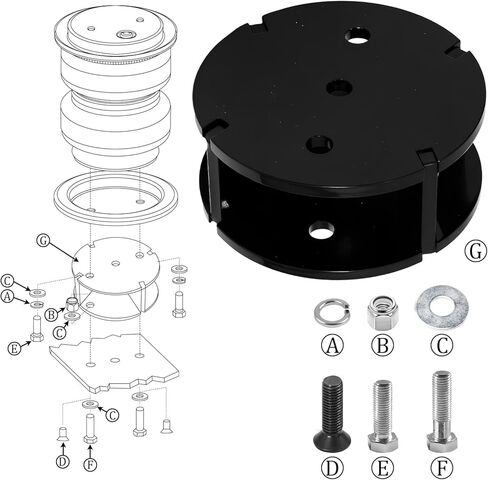 G
C
A
B
C
E
C
D
F
G
A
B
C
D
E
F