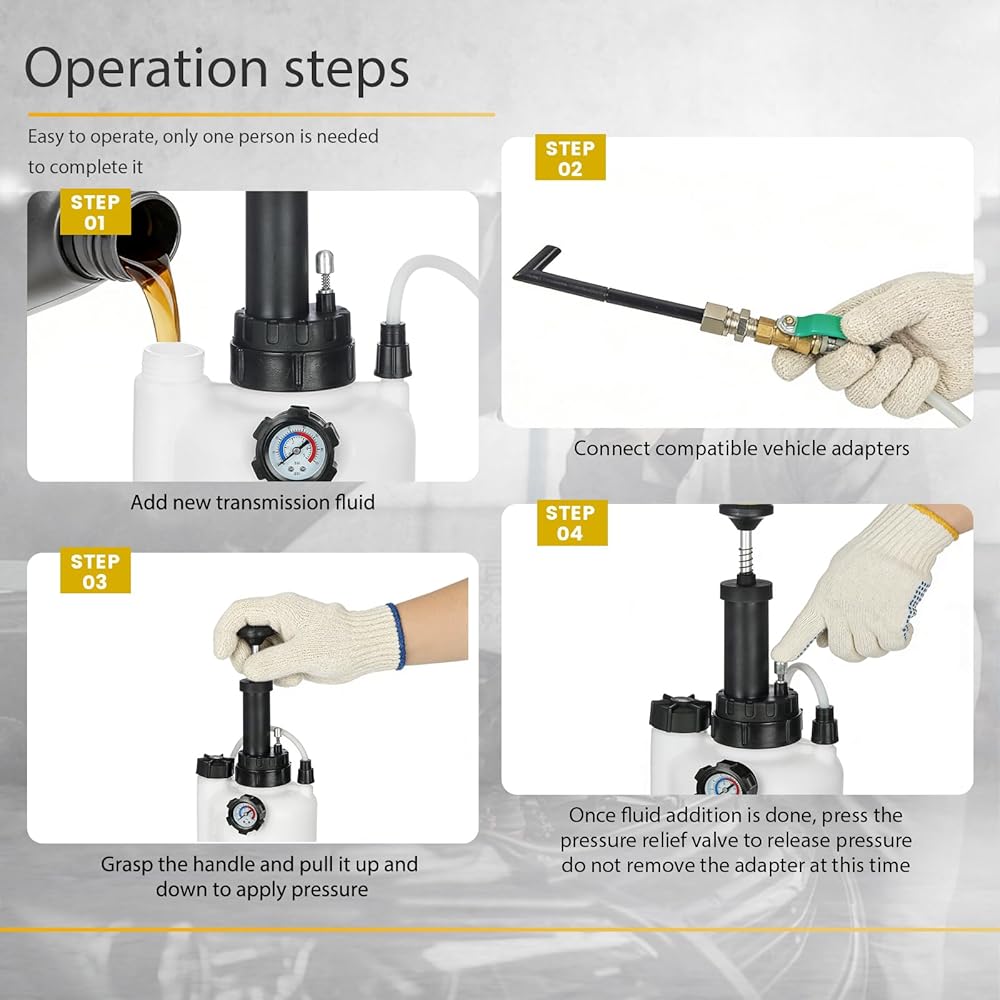 Operation steps

Easy to operate, only one person is needed to complete it

STEP 01

Add new transmission fluid

STEP 02

Connect compatible vehicle adapters

STEP 03

Grasp the handle and pull it up and down to apply pressure

STEP 04

Once fluid addition is done, press the pressure relief valve to release pressure do not remove the adapter at this time