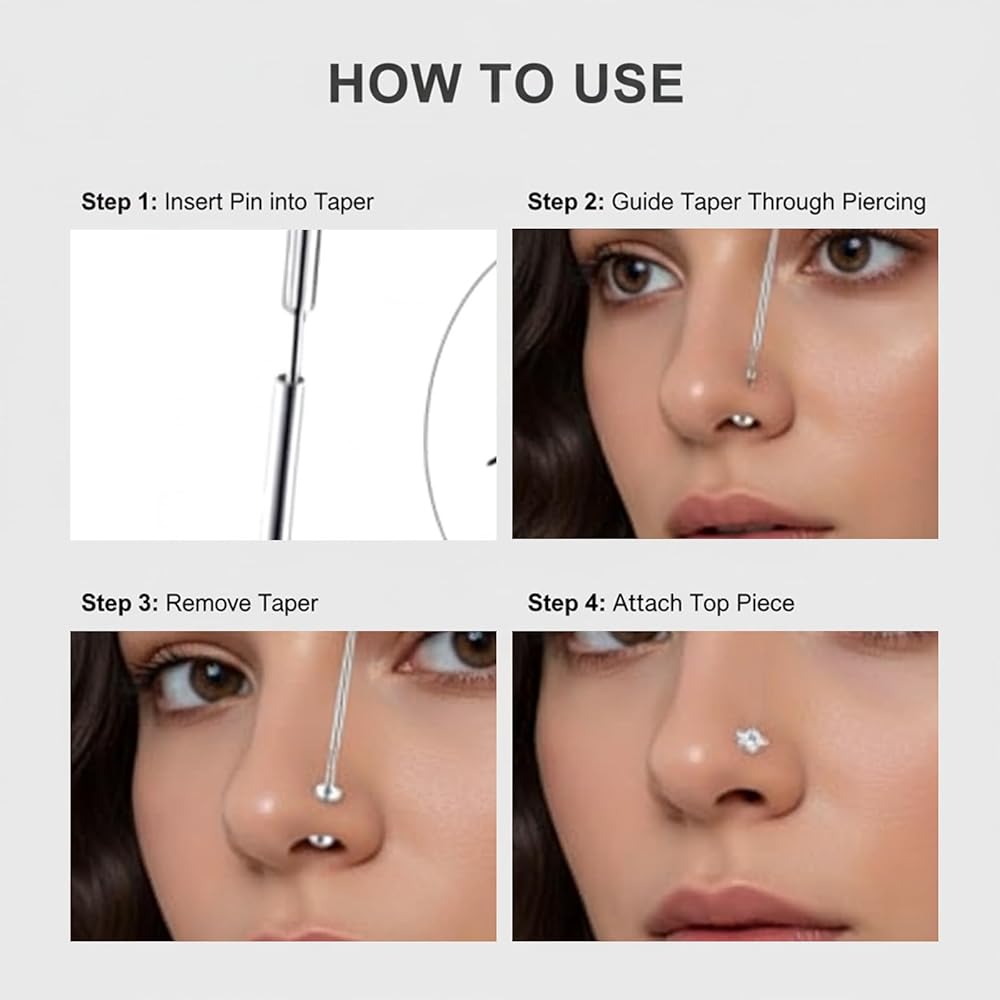 HOW TO USE

Step 1: Insert Pin into Taper

Step 2: Guide Taper Through Piercing

Step 3: Remove Taper

Step 4: Attach Top Piece