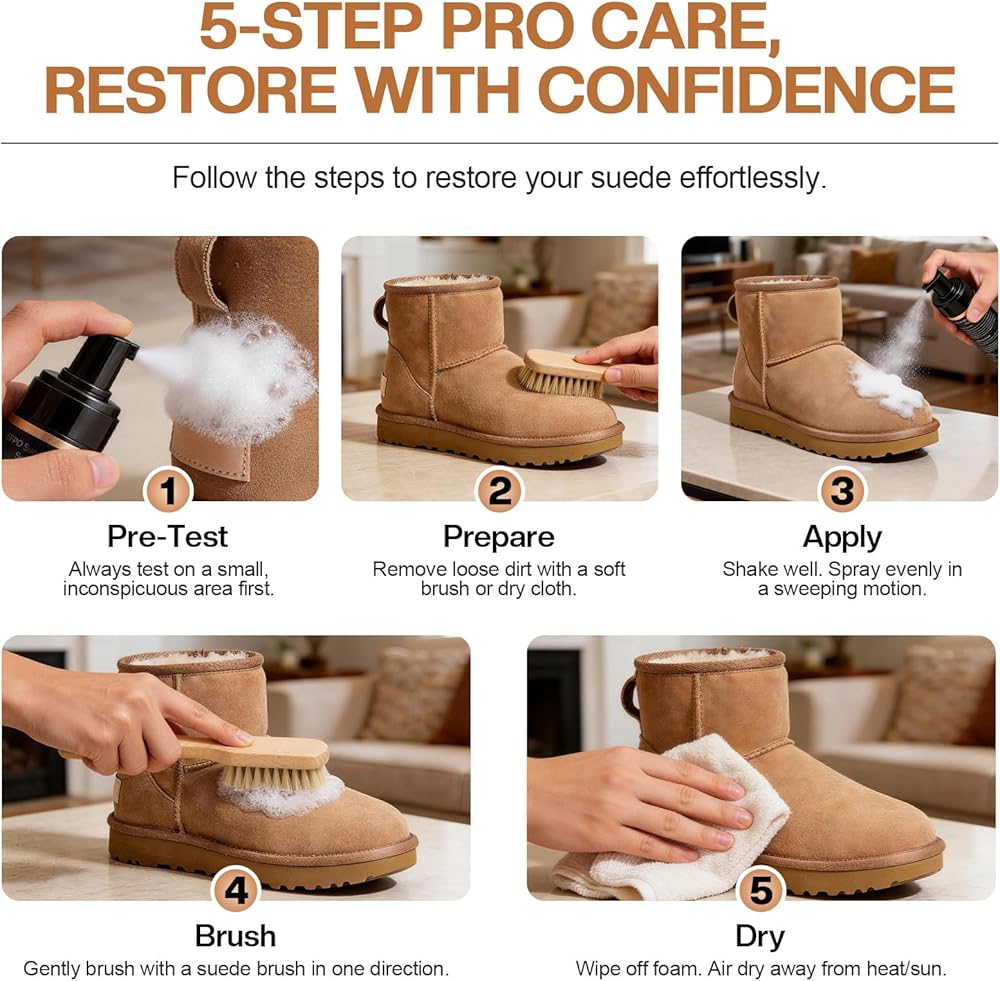 5-STEP PRO CARE, RESTORE WITH CONFIDENCE

Follow the steps to restore your suede effortlessly.

1
Pre-Test
Always test on a small, inconspicuous area first.

2
Prepare
Remove loose dirt with a soft brush or dry cloth.

3
Apply
Shake well. Spray evenly in a sweeping motion.

4
Brush
Gently brush with a suede brush in one direction.

5
Dry
Wipe off foam. Air dry away from heat/sun.