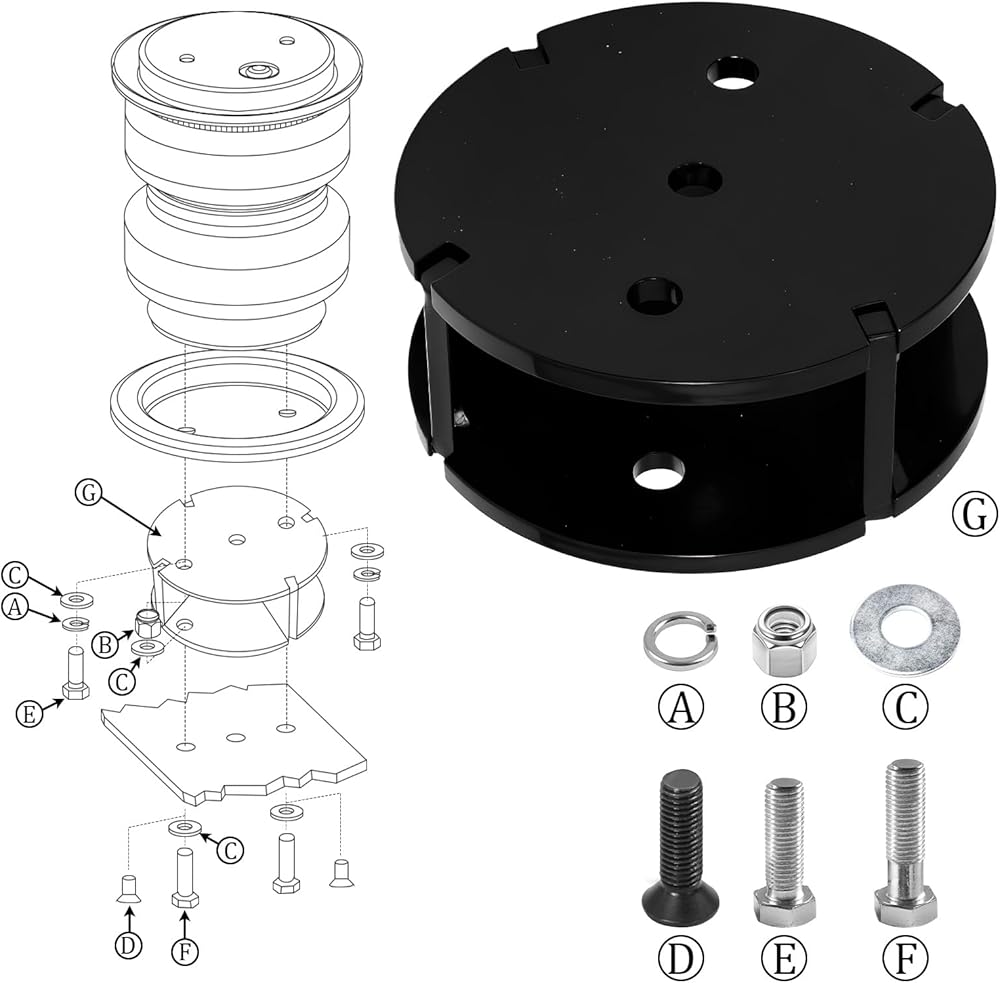 G
C
A
B
C
E
C
D
F
G
A
B
C
D
E
F