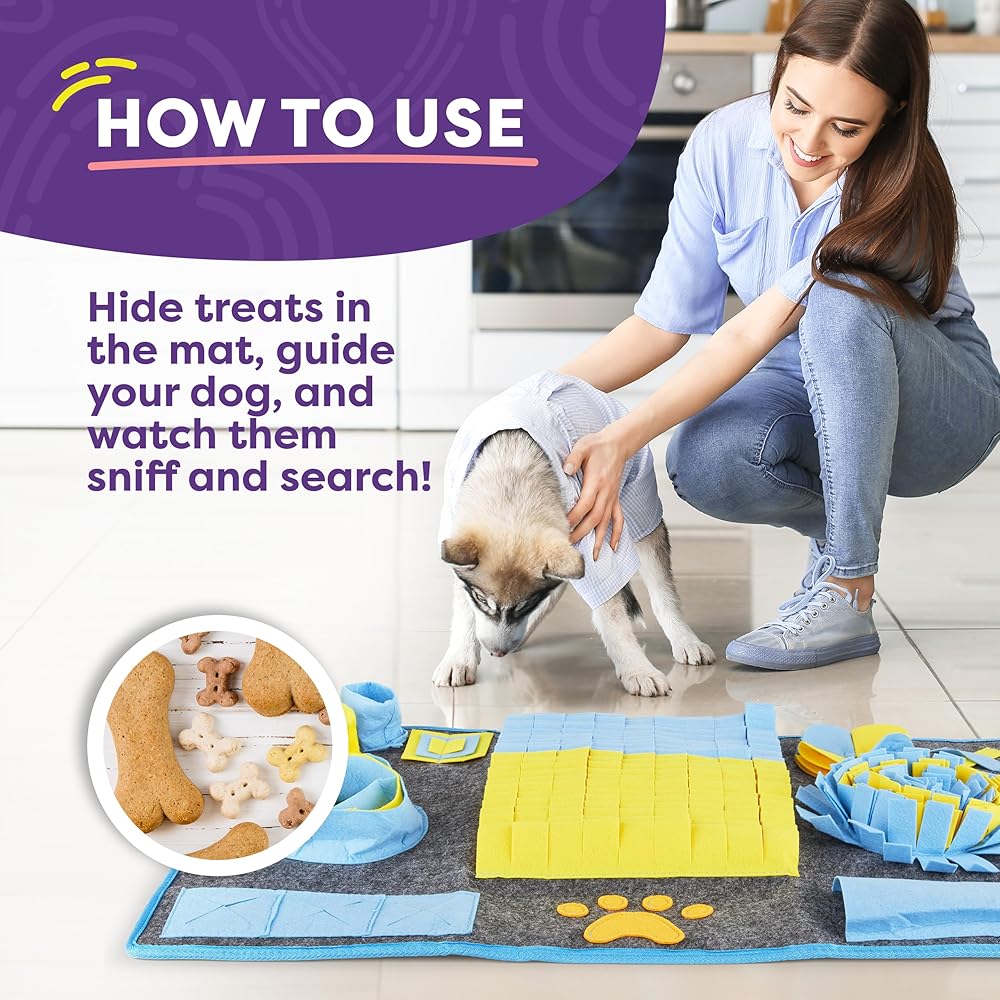 HOW TO USE

Hide treats in the mat, guide your dog, and watch them sniff and search!