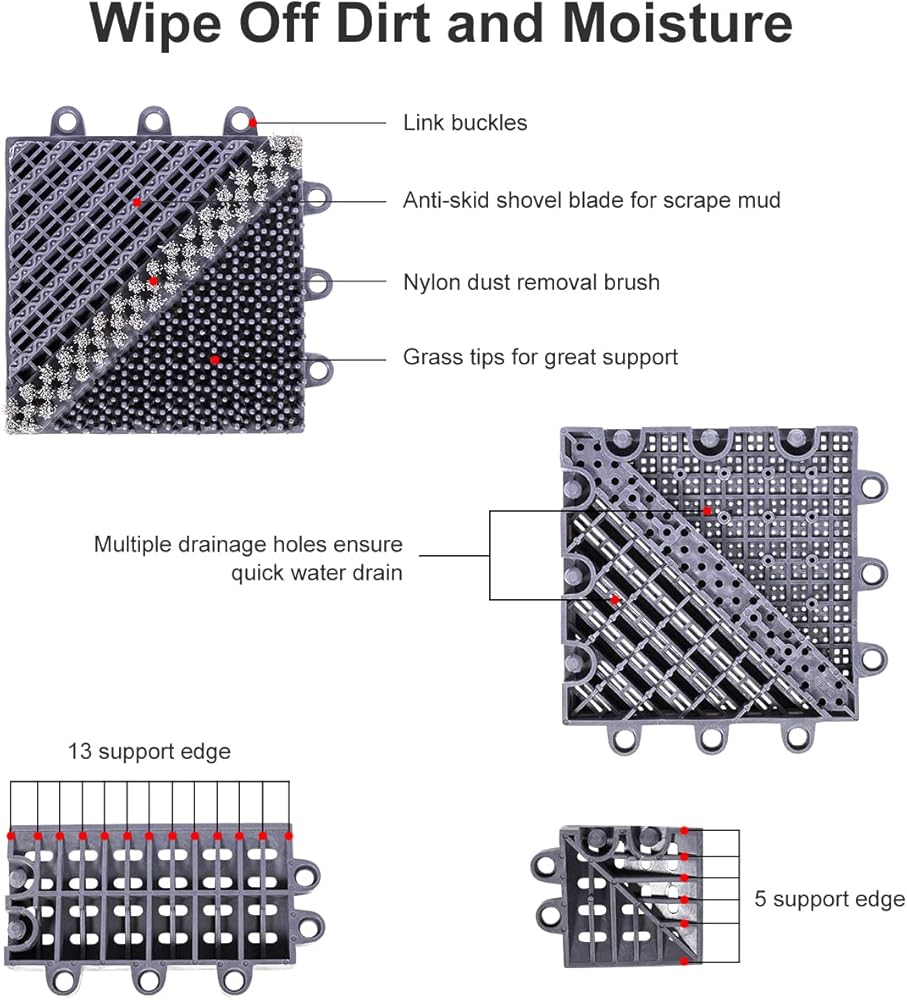 Wipe Off Dirt and Moisture

Link buckles

Anti-skid shovel blade for scrape mud

Nylon dust removal brush

Grass tips for great support

Multiple drainage holes ensure quick water drain

13 support edge

5 support edge