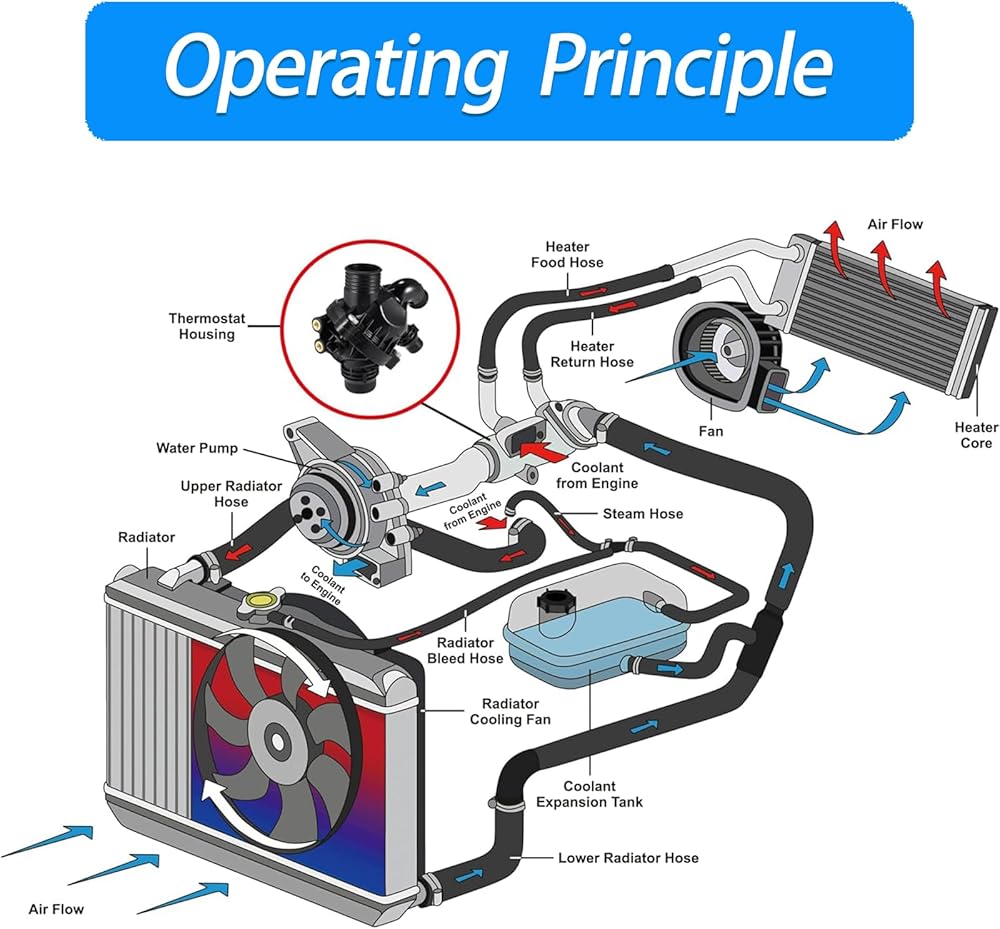 Operating Principle

Air Flow

Heater Food Hose

Thermostat Housing

Heater Return Hose

Fan

Heater Core

Water Pump

Coolant from Engine

Upper Radiator Hose

Coolant from Engine

Steam Hose

Radiator

Coolant to Engine

Radiator Bleed Hose

Radiator Cooling Fan

Coolant Expansion Tank

Lower Radiator Hose

Air Flow