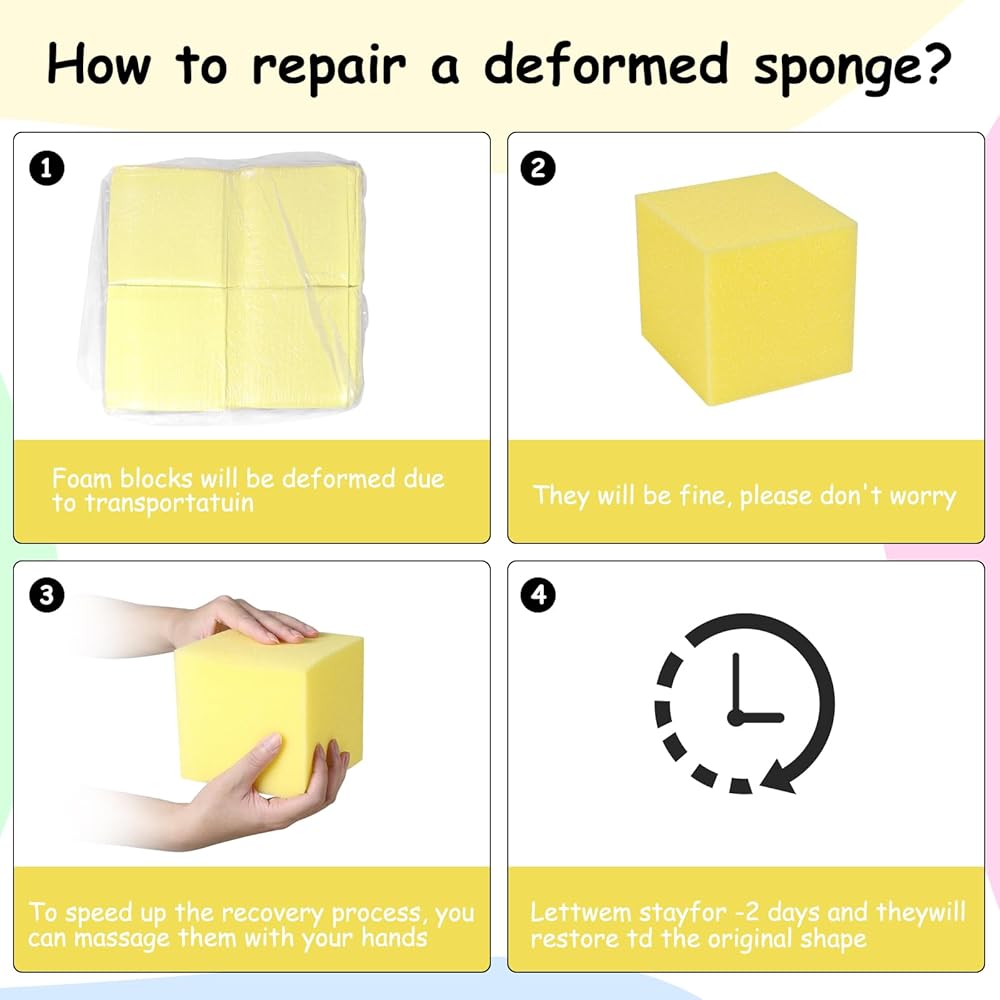 How to repair a deformed sponge?

1

Foam blocks will be deformed due to transportatuin

2

They will be fine, please don't worry

3

To speed up the recovery process, you can massage them with your hands

4

Lettwem stayfor -2 days and theywill restore td the original shape