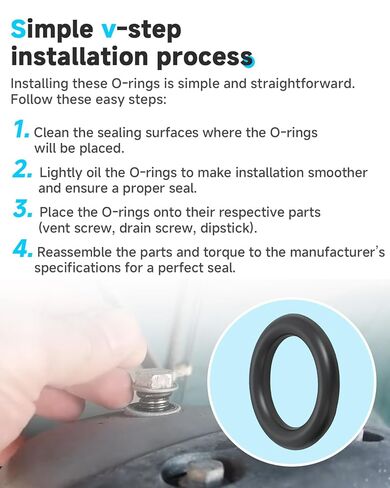 Simple v-step installation process

Installing these O-rings is simple and straightforward. Follow these easy steps:

1. Clean the sealing surfaces where the O-rings will be placed.

2. Lightly oil the O-rings to make installation smoother and ensure a proper seal.

3. Place the O-rings onto their respective parts (vent screw, drain screw, dipstick).

4. Reassemble the parts and torque to the manufacturer's specifications for a perfect seal.