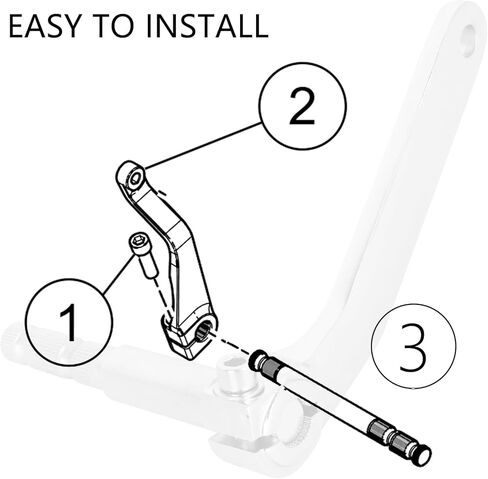 EASY TO INSTALL

2

1

3