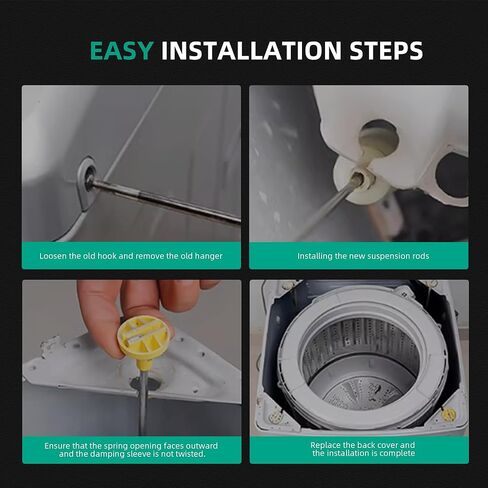 EASY INSTALLATION STEPS

Loosen the old hook and remove the old hanger

Installing the new suspension rods

Ensure that the spring opening faces outward and the damping sleeve is not twisted.

Replace the back cover and the installation is complete