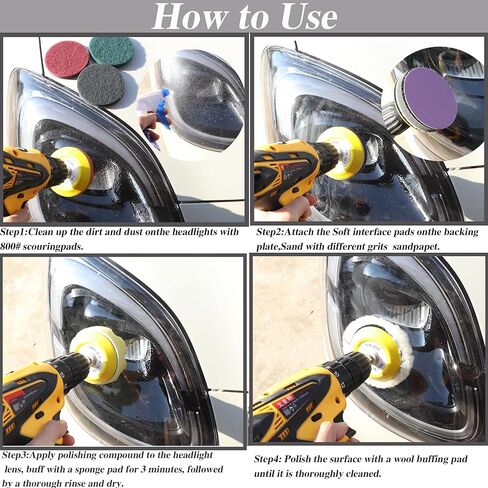 How to Use

Step1:Clean up the dirt and dust onthe headlights with 800# scouringpads.

Step2:Attach the Soft interface pads onthe backing plate,Sand with different grits sandpapet.

Step3:Apply polishing compound to the headlight lens, buff with a sponge pad for 3 minutes, followed by a thorough rinse and dry.

Step4: Polish the surface with a wool buffing pad until it is thoroughly cleaned.