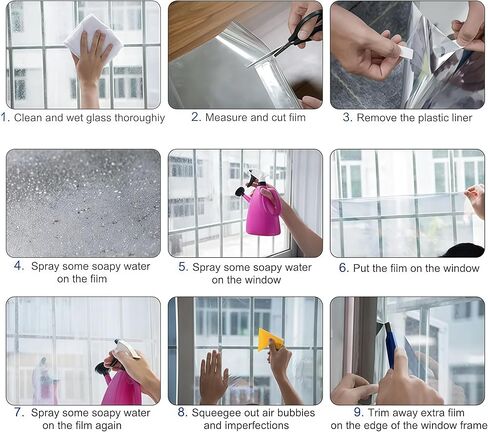 1. Clean and wet glass thoroughiy

2. Measure and cut fiim

3. Remove the plastic liner

4. Spray some soapy water on the fiim

5. Spray some soapy water on the window

6. Put the fiim on the window

7. Spray some soapy water on the film again

8. Squeegee out air bubbies and imperfections

9. Trim away extra fiim on the edge of the window frame