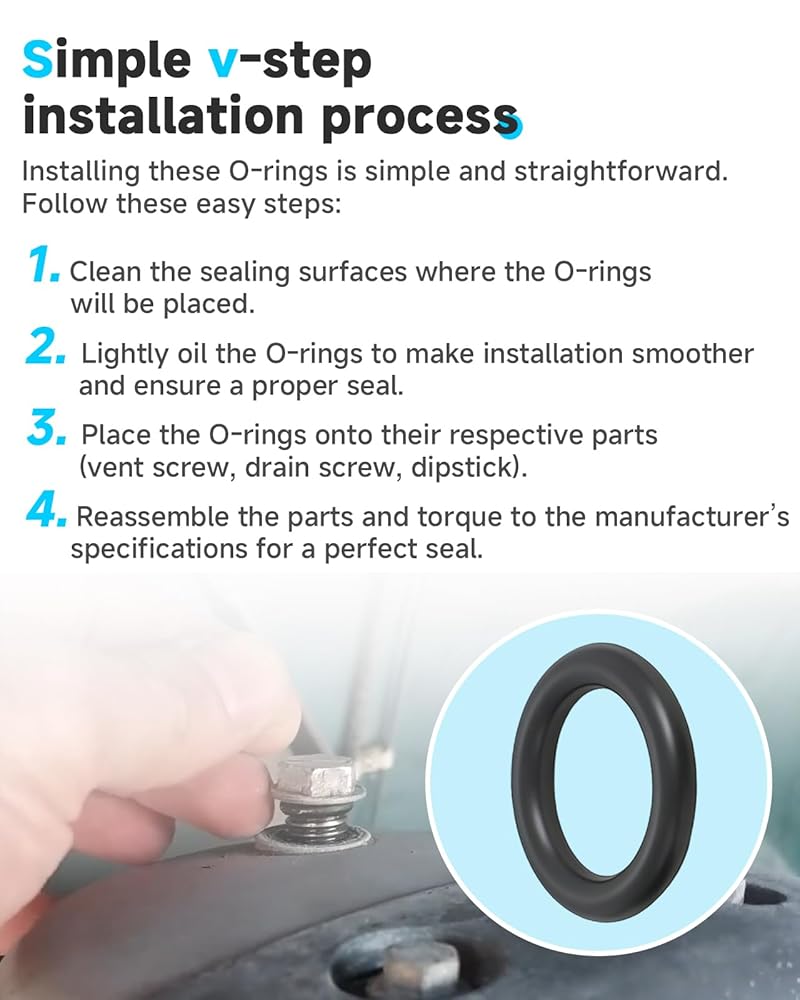 Simple v-step installation process

Installing these O-rings is simple and straightforward. Follow these easy steps:

1. Clean the sealing surfaces where the O-rings will be placed.

2. Lightly oil the O-rings to make installation smoother and ensure a proper seal.

3. Place the O-rings onto their respective parts (vent screw, drain screw, dipstick).

4. Reassemble the parts and torque to the manufacturer's specifications for a perfect seal.