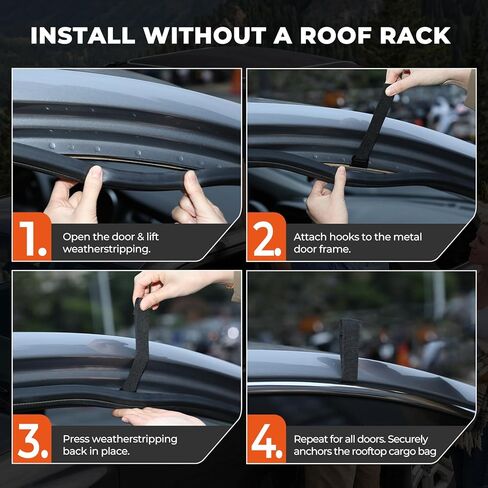 INSTALL WITHOUT A ROOF RACK

1. Open the door & lift weatherstripping.

2. Attach hooks to the metal door frame.

3. Press weatherstripping back in place.

4. Repeat for all doors. Securely anchors the rooftop cargo bag