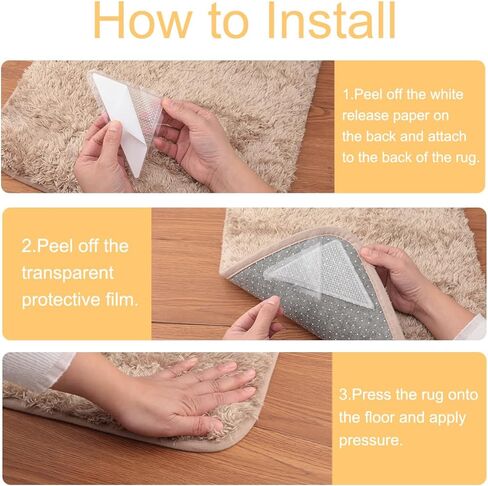 How to Install

1.Peel off the white release paper on the back and attach to the back of the rug.

2.Peel off the transparent protective film.

3.Press the rug onto the floor and apply pressure.