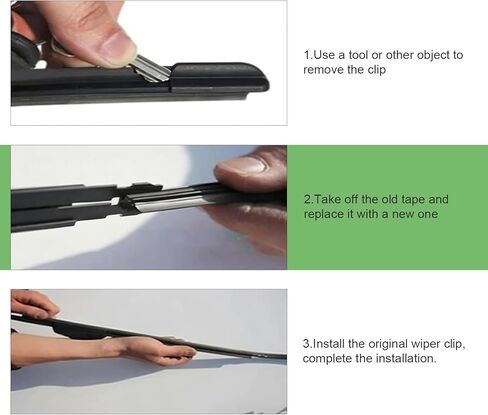 1.Use a tool or other object to remove the clip

2.Take off the old tape and replace it with a new one

3.Install the original wiper clip, complete the installation.