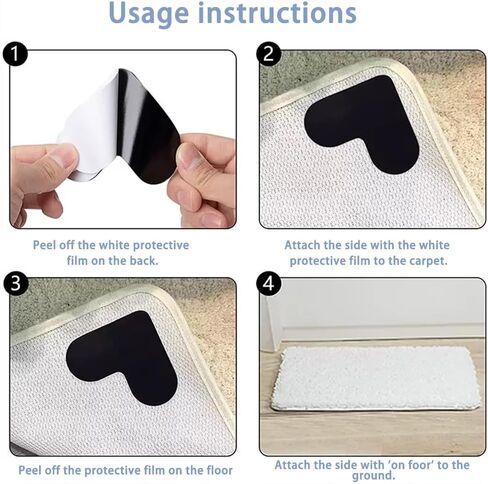 Usage instructions

1

Peel off the white protective film on the back.

2

Attach the side with the white protective film to the carpet.

3

Peel off the protective film on the floor

4

Attach the side with 'on foor' to the ground.