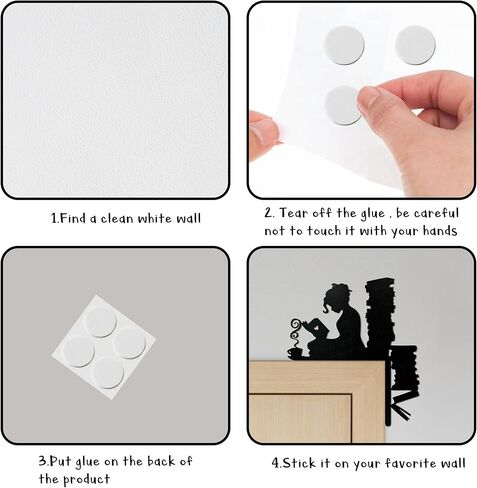 1.Find a clean white wall

2. Tear off the glue , be careful not to touch it with your hands

3.Put glue on the back of the product

4.Stick it on your favorite wall